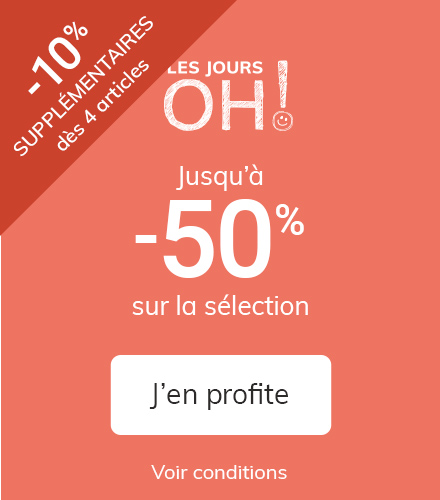 -10%
SUPPLÉMENTAIRES
dès 4 articles

LES JOURS
OH!

Jusqu'à
-50%
sur la sélection

J'en profite

Voir conditions